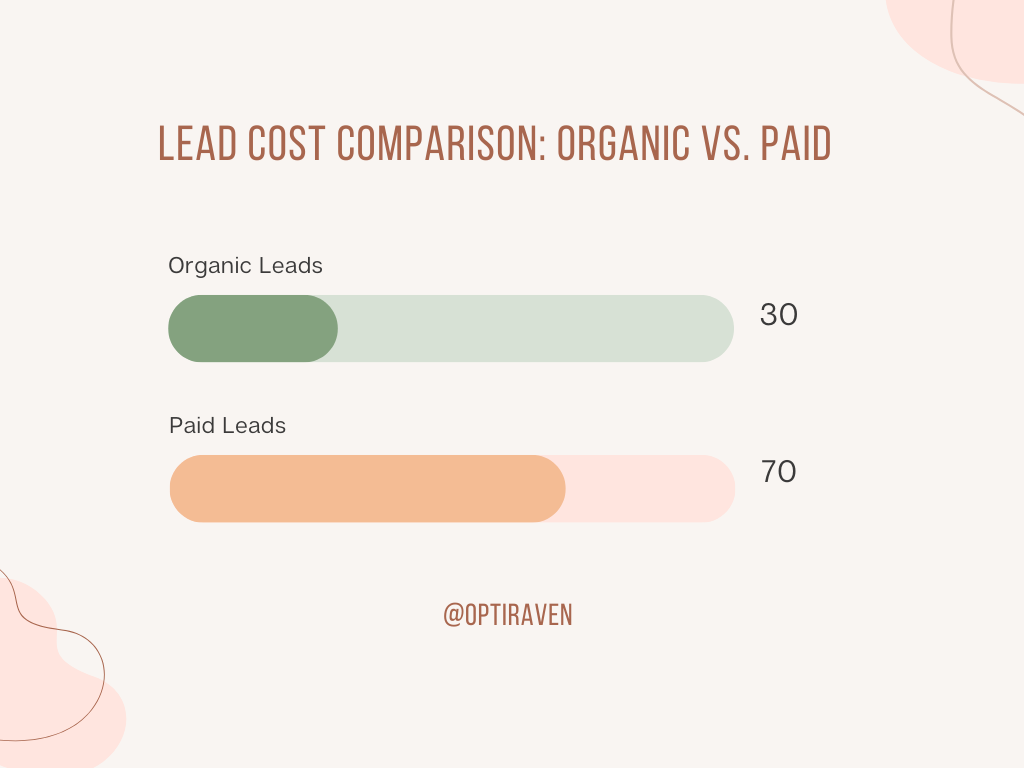 LEAD COST COMPARISON: ORGANIC VS. PAID

Organic Leads
30

Paid Leads
70

@OPTIRAVEN